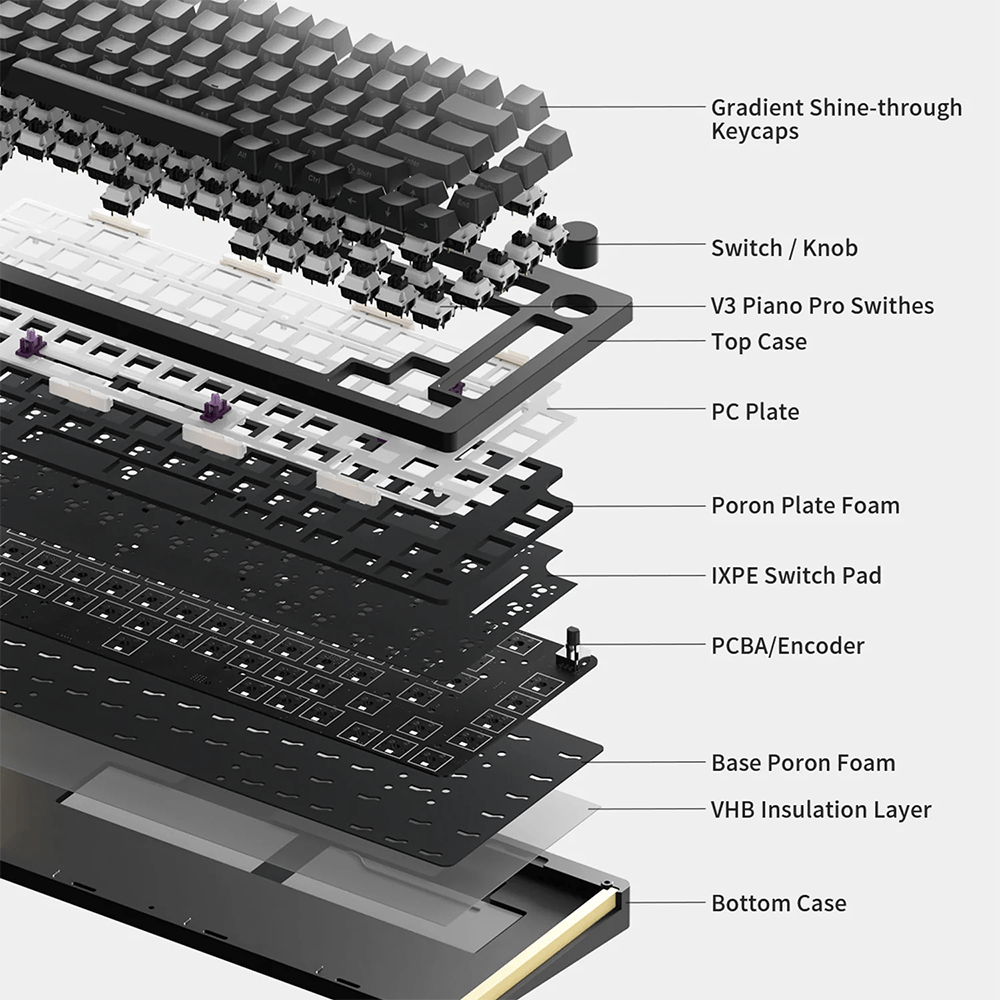 Gradient Shine-through Keycaps

Switch / Knob

V3 Piano Pro Swithes

Top Case

PC Plate

Poron Plate Foam

IXPE Switch Pad

PCBA/Encoder

Base Poron Foam

VHB Insulation Layer

Bottom Case